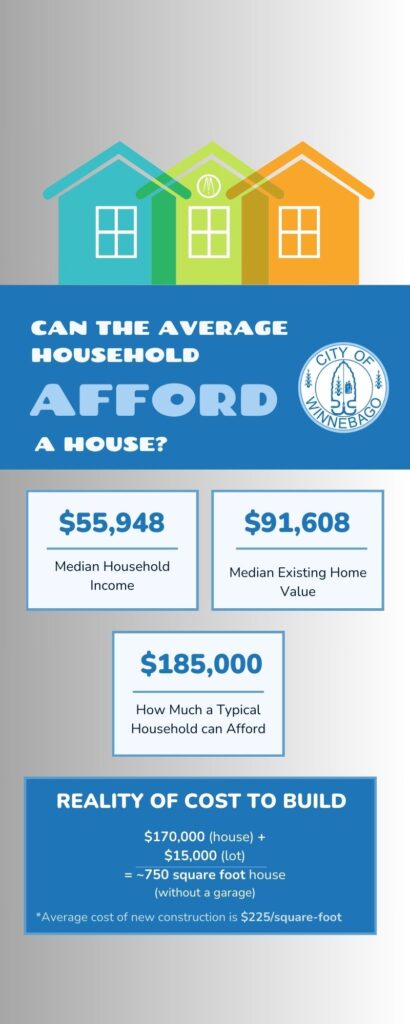 CAN THE AVERAGE HOUSEHOLD
AFFORD
A HOUSE?

CITY OF WINNEBAGO

$55,948
Median Household Income

$91,608
Median Existing Home Value

$185,000
How Much a Typical Household can Afford

REALITY OF COST TO BUILD
$170,000 (house) +
$15,000 (lot)
= ~750 square foot house
(without a garage)
*Average cost of new construction is $225/square-foot